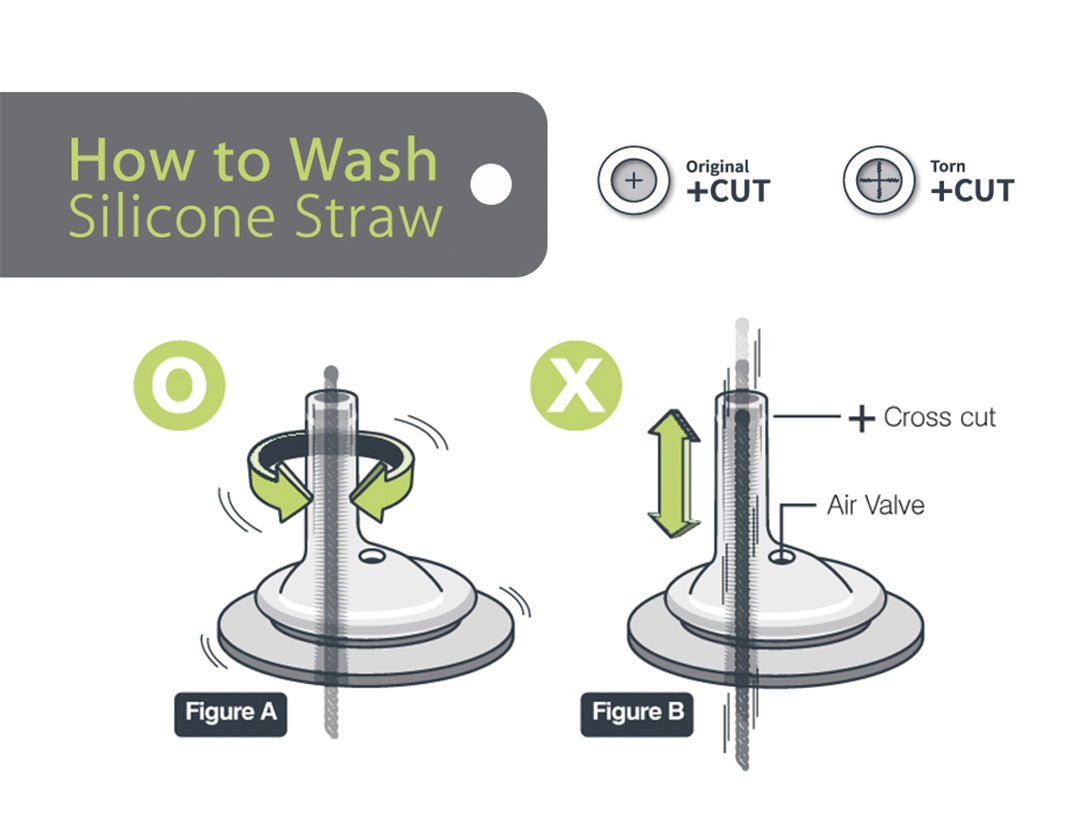 How to Wash
Silicone Straw

Original
+CUT

Torn
+CUT

O

X

+ Cross cut

Air Valve

Figure A

Figure B