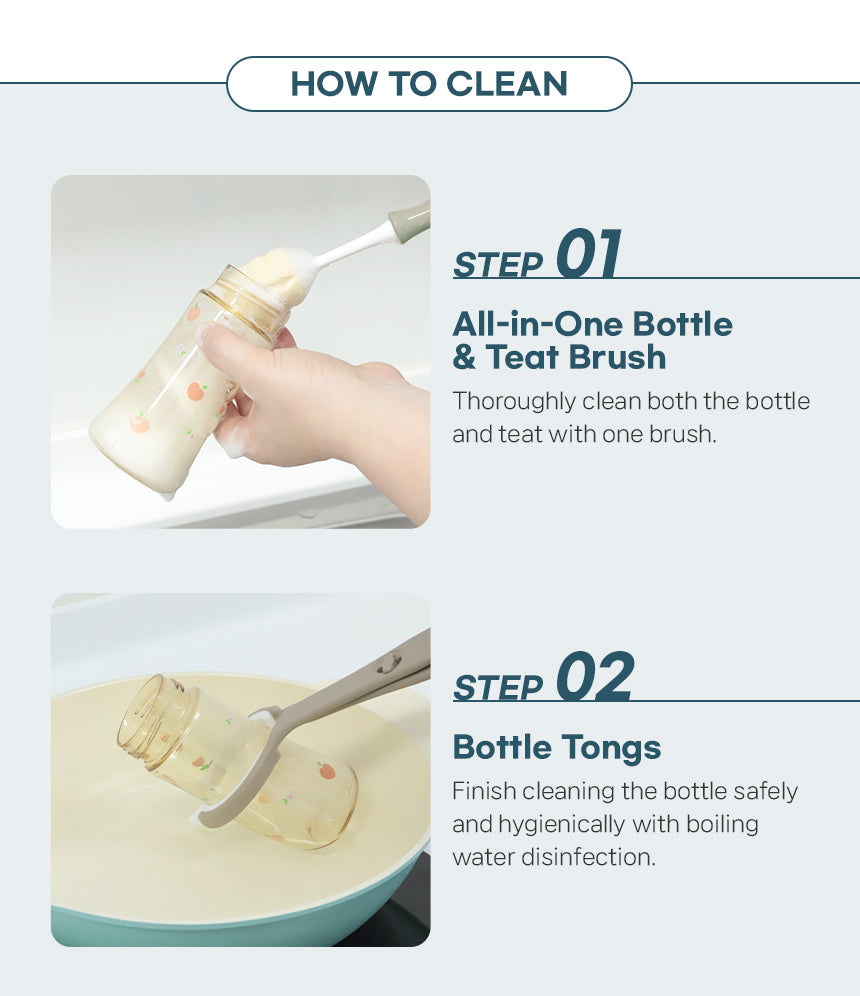 HOW TO CLEAN

STEP 01

All-in-One Bottle & Teat Brush

Thoroughly clean both the bottle and teat with one brush.

STEP 02

Bottle Tongs

Finish cleaning the bottle safely and hygienically with boiling water disinfection.