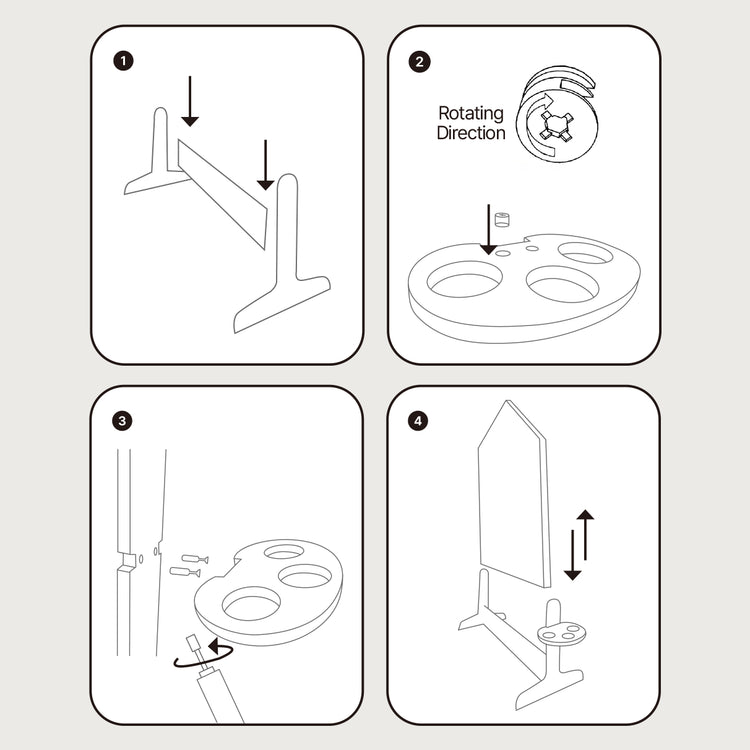 1

2

Rotating Direction

3

4