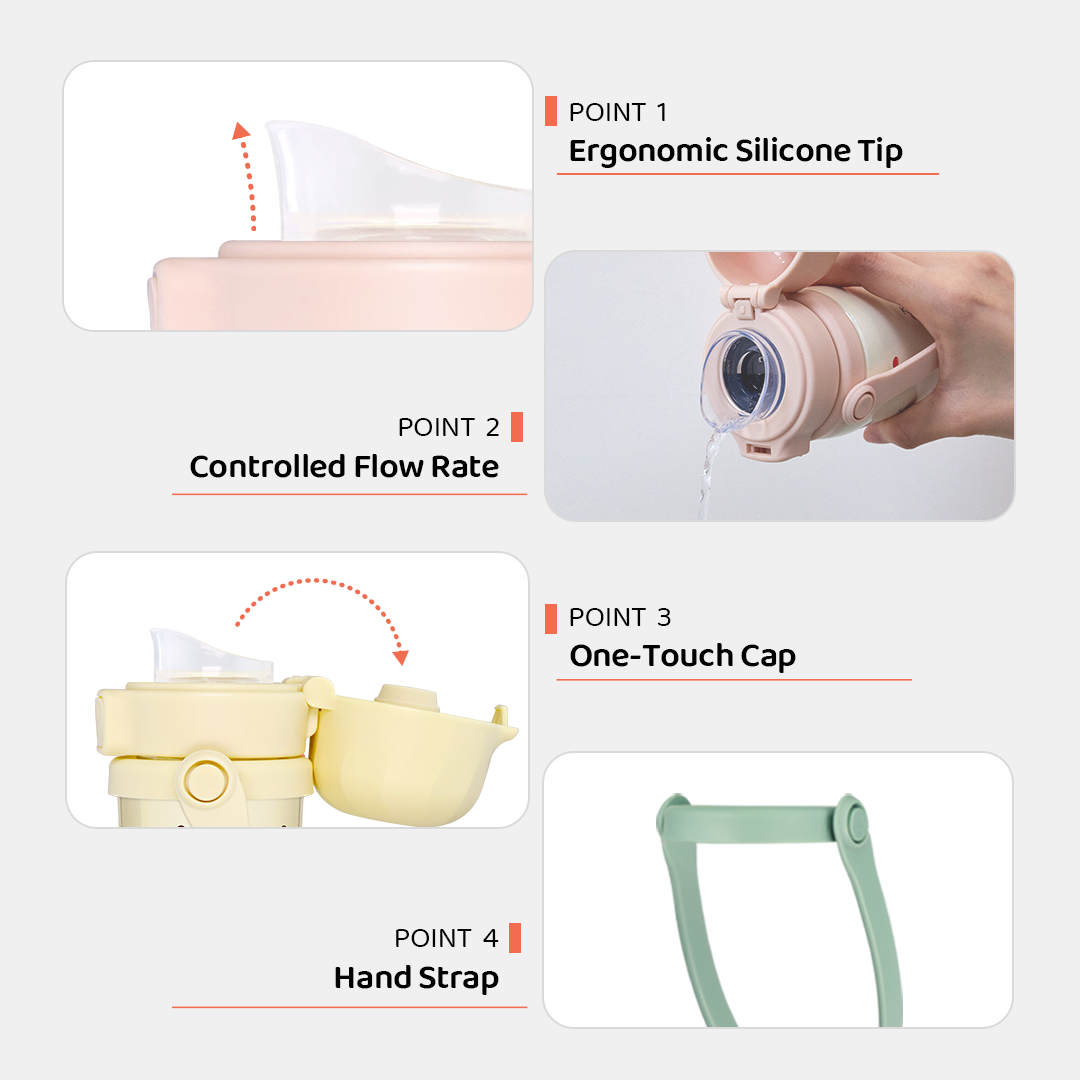 POINT 1
Ergonomic Silicone Tip

POINT 2
Controlled Flow Rate

POINT 3
One-Touch Cap

POINT 4
Hand Strap