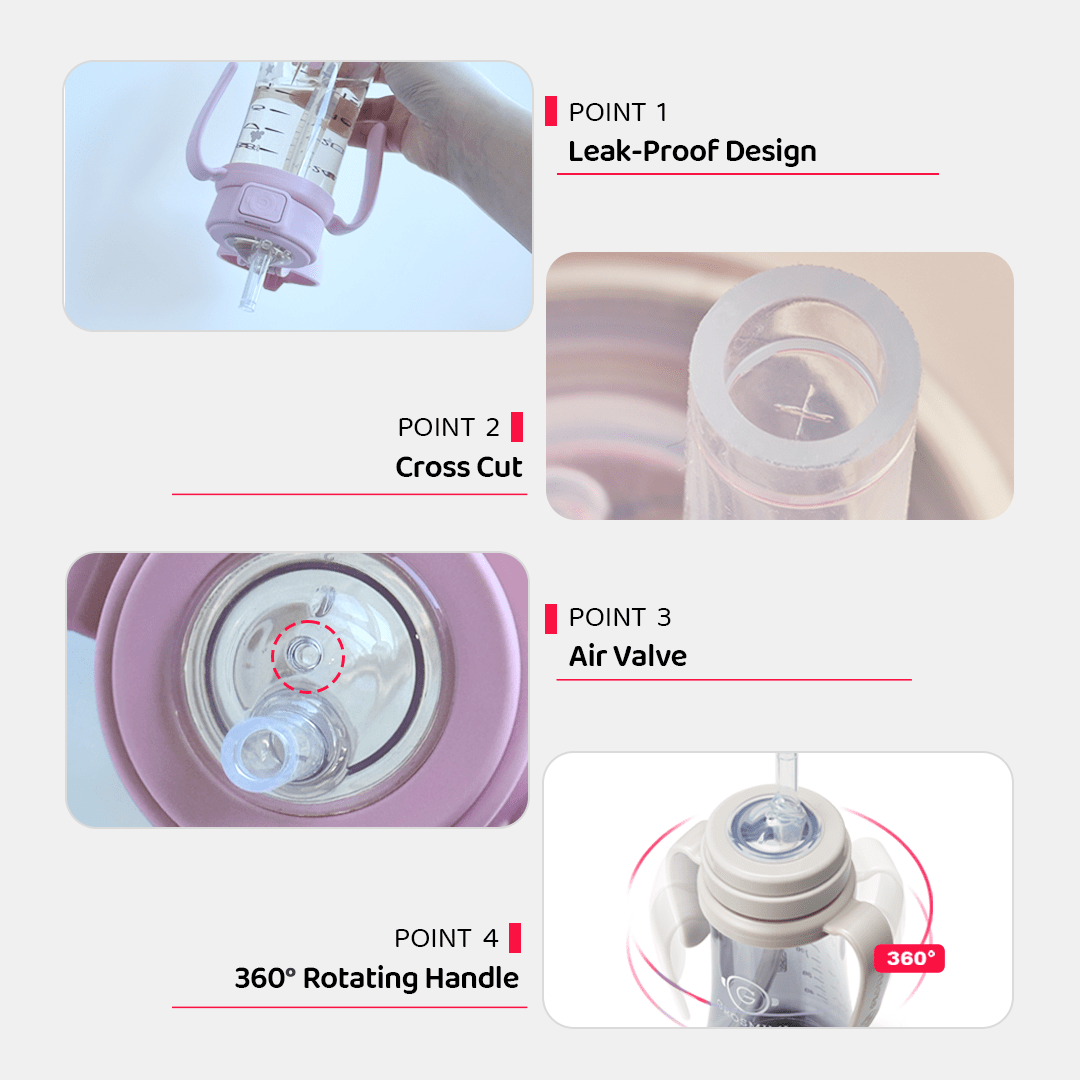 POINT 1
Leak-Proof Design

POINT 2
Cross Cut

POINT 3
Air Valve

POINT 4
360° Rotating Handle

360°