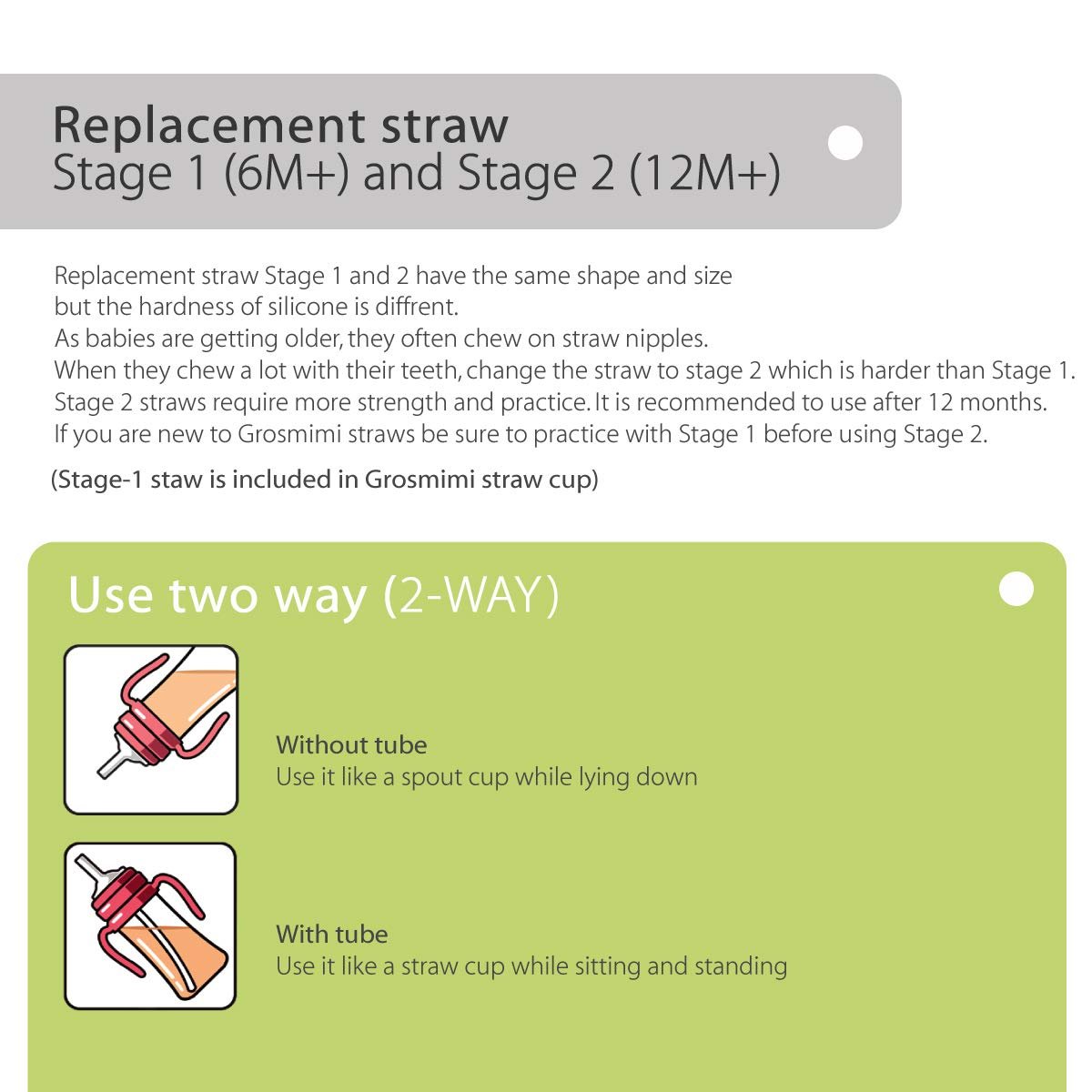 Replacement straw
Stage 1 (6M+) and Stage 2 (12M+)

Replacement straw Stage 1 and 2 have the same shape and size but the hardness of silicone is diffrent.
As babies are getting older, they often chew on straw nipples.
When they chew a lot with their teeth, change the straw to stage 2 which is harder than Stage 1.
Stage 2 straws require more strength and practice. It is recommended to use after 12 months.
If you are new to Grosmimi straws be sure to practice with Stage 1 before using Stage 2.

(Stage-1 staw is included in Grosmimi straw cup)

Use two way (2-WAY)

Without tube
Use it like a spout cup while lying down

With tube
Use it like a straw cup while sitting and standing