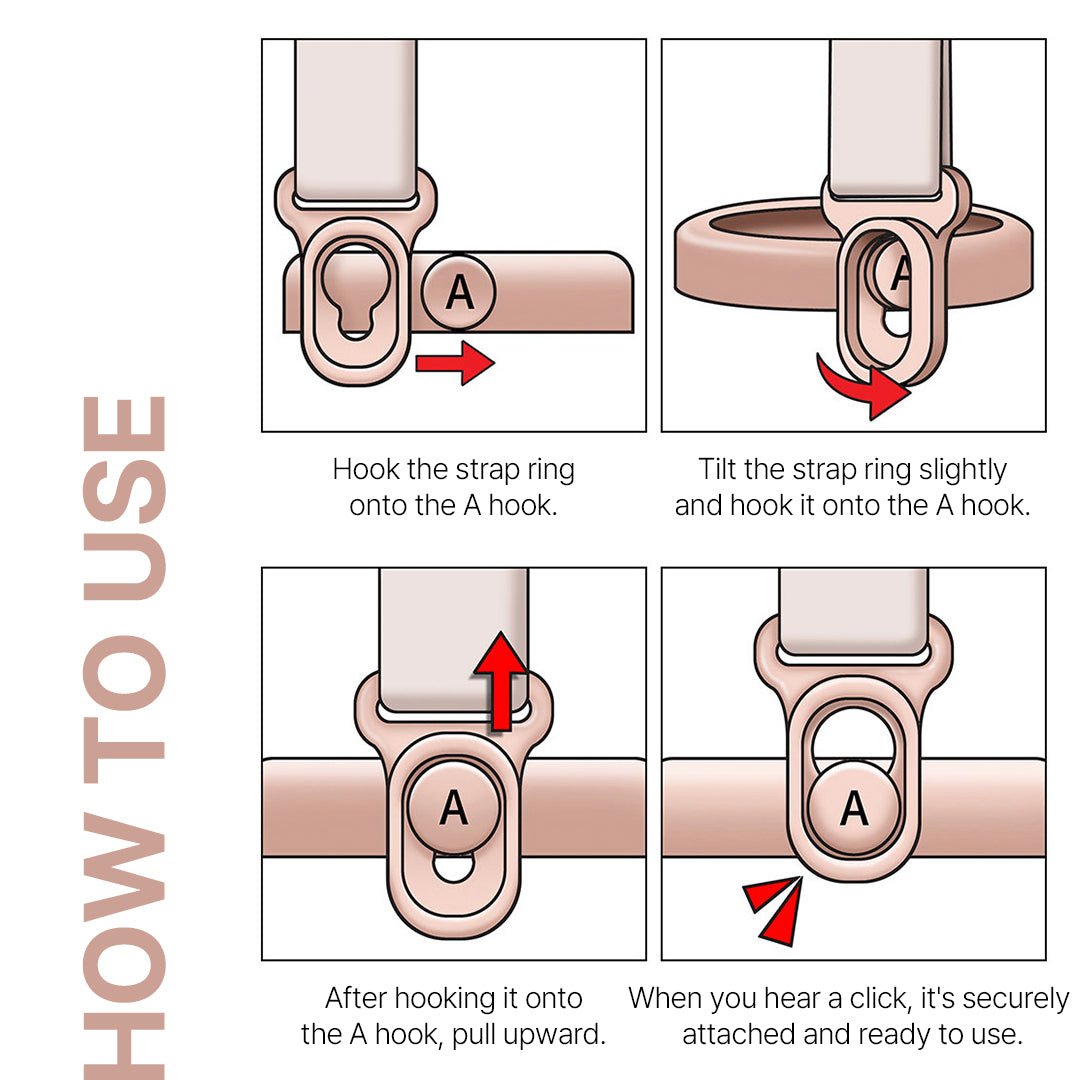 HOW TO USE

A

Hook the strap ring onto the A hook.

A

Tilt the strap ring slightly and hook it onto the A hook.

A

After hooking it onto the A hook, pull upward.

A

When you hear a click, it's securely attached and ready to use.